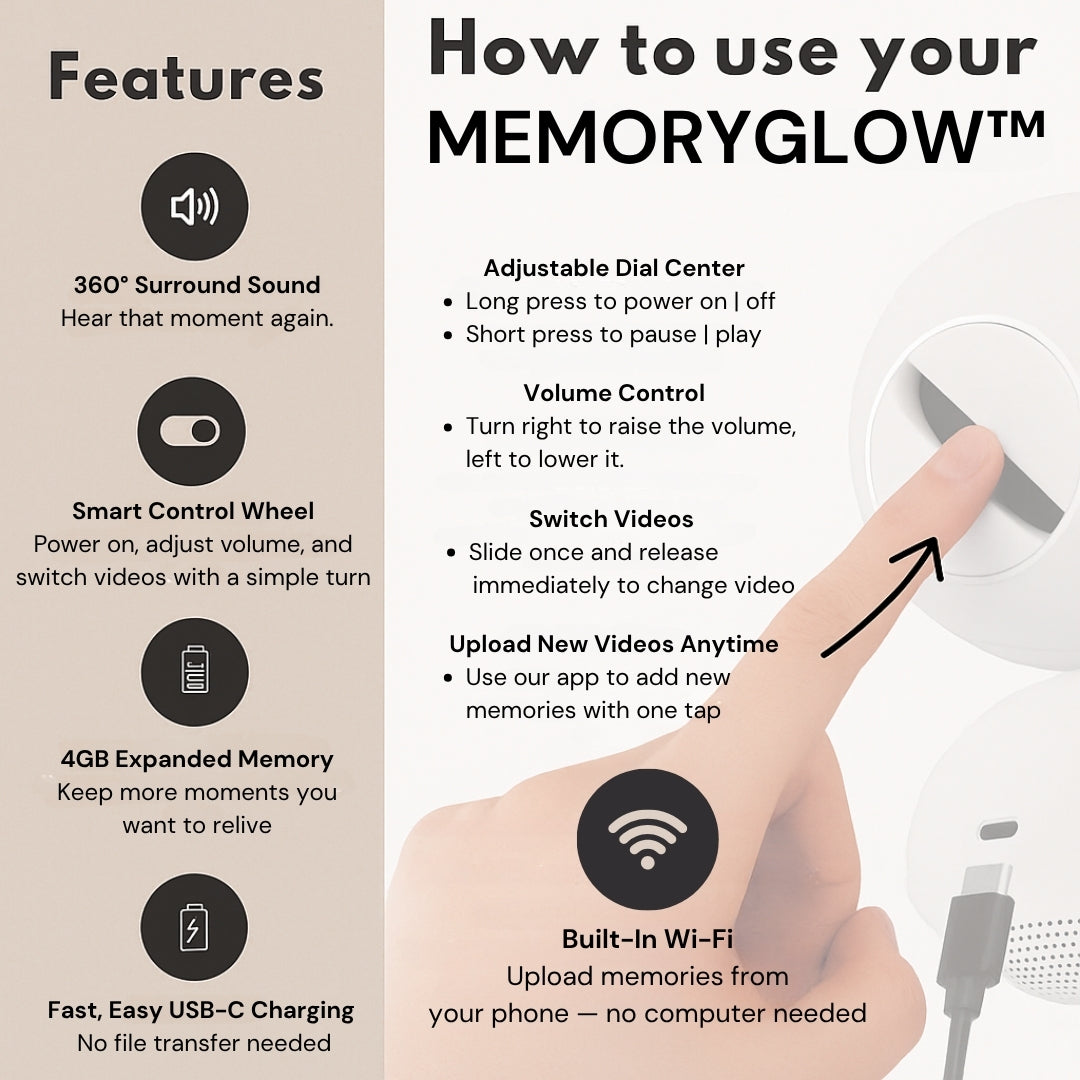 Features

360° Surround Sound
Hear that moment again.

Smart Control Wheel
Power on, adjust volume, and switch videos with a simple turn

4GB Expanded Memory
Keep more moments you want to relive

Fast, Easy USB-C Charging
No file transfer needed

How to use your MEMORYGLOW™

Adjustable Dial Center
• Long press to power on | off
• Short press to pause | play

Volume Control
• Turn right to raise the volume, left to lower it.

Switch Videos
• Slide once and release immediately to change video

Upload New Videos Anytime
• Use our app to add new memories with one tap

Built-In Wi-Fi
Upload memories from your phone — no computer needed